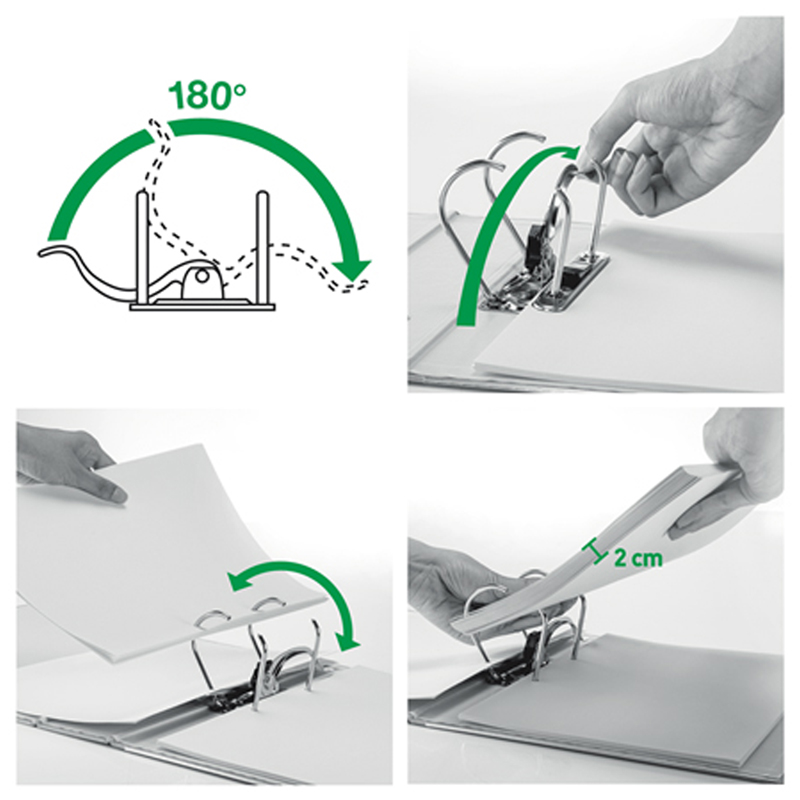 180°

2 cm