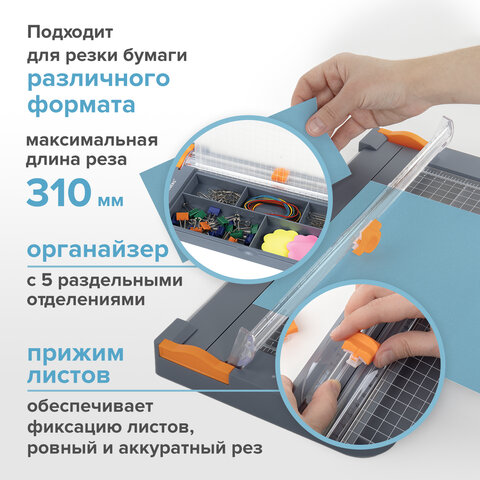 Подходит для резки бумаги
различного формата

максимальная длина реза
310 мм

органайзер
с 5 раздельными отделениями

прижим листов
обеспечивает фиксацию листов, ровный и аккуратный рез