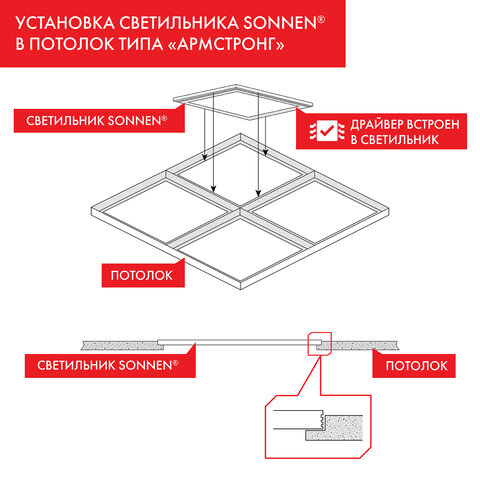 УСТАНОВКА СВЕТИЛЬНИКА SONNEN®
В ПОТОЛОК ТИПА «АРМСТРОНГ»

СВЕТИЛЬНИК SONNEN®

ДРАЙВЕР ВСТРОЕН
В СВЕТИЛЬНИК

ПОТОЛОК

СВЕТИЛЬНИК SONNEN®

ПОТОЛОК