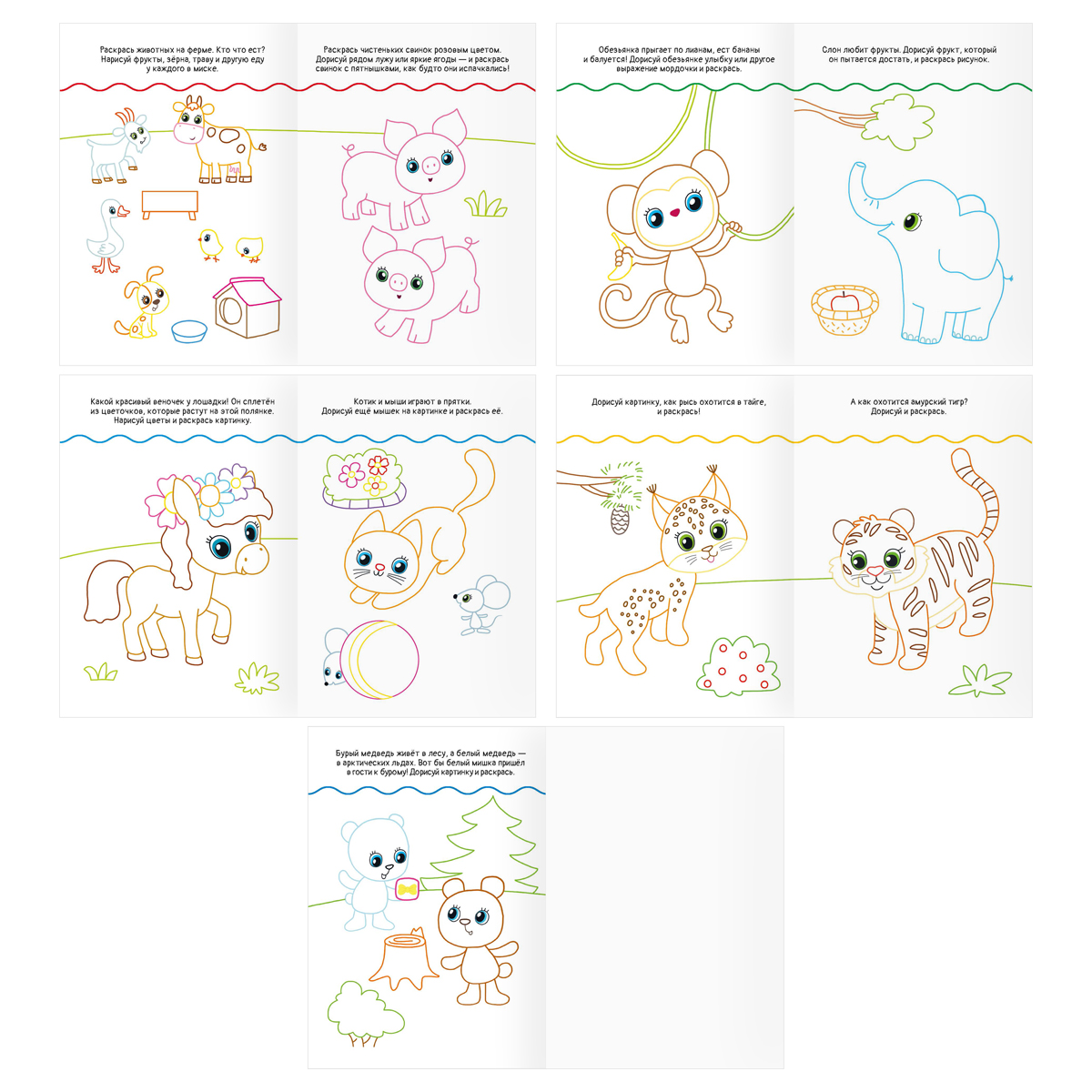 Раскрась животных на ферме. Кто что ест? Нарисуй фрукты, зёрна, траву и другую еду у каждого в миске.

Раскрась чистеньких свинок розовым цветом. Дорисуй рядом лужу или яркие ягоды — и раскрась свинок с пятнышками, как будто они испачкались!

Обезьянка прыгает по лианам, ест бананы и балуется! Дорисуй обезьянке улыбку или другое выражение мордочки и раскрась.

Слон любит фрукты. Дорисуй фрукт, который он пытается достать, и раскрась рисунок.

Какой красивый веночек у лошадки! Он сплетён из цветочков, которые растут на этой полянке. Нарисуй цветы и раскрась картинку.

Котик и мыши играют в прятки. Дорисуй ещё мышек на картинке и раскрась её.

Дорисуй картинку, как рысь охотится в тайге, и раскрась!

А как охотится амурский тигр? Дорисуй и раскрась.

Бурый медведь живёт в лесу, а белый медведь — в арктических льдах. Вот бы белый мишка пришёл в гости к бурому! Дорисуй картинку и раскрась.