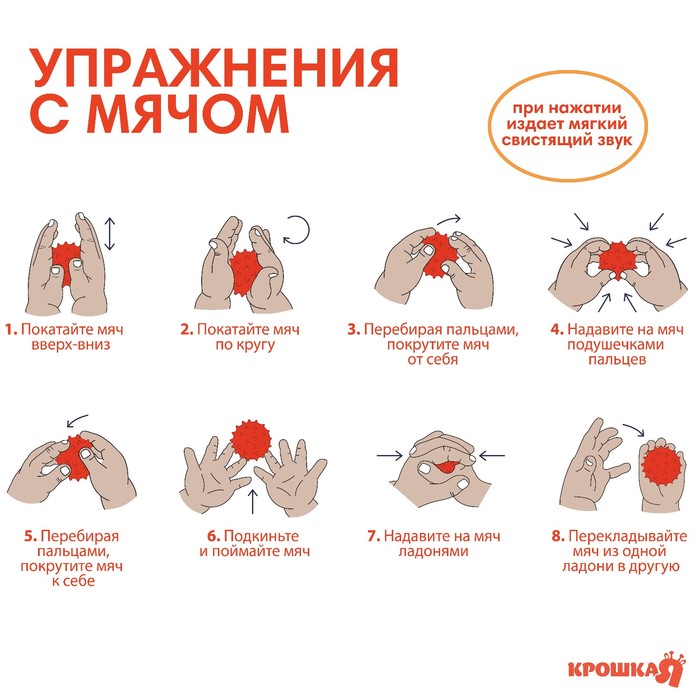 УПРАЖНЕНИЯ С МЯЧОМ

при нажатии издает мягкий свистящий звук

1. Покатайте мяч вверх-вниз

2. Покатайте мяч по кругу

3. Перебирая пальцами, покрутите мяч от себя

4. Надавите на мяч подушечками пальцев

5. Перебирая пальцами, покрутите мяч к себе

6. Подкиньте и поймайте мяч

7. Надавите на мяч ладонями

8. Перекладывайте мяч из одной ладони в другую

КРОШКА Я