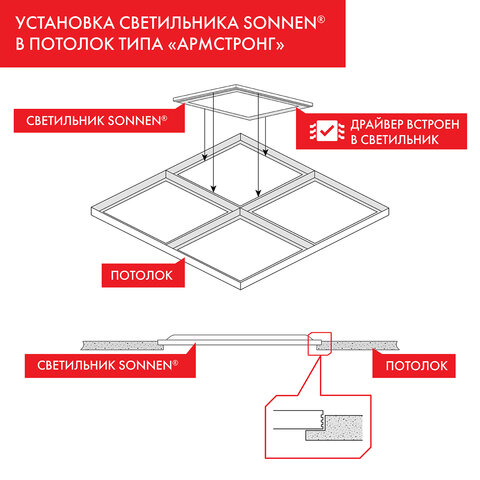 УСТАНОВКА СВЕТИЛЬНИКА SONNEN®
В ПОТОЛОК ТИПА «АРМСТРОНГ»

СВЕТИЛЬНИК SONNEN®

ДРАЙВЕР ВСТРОЕН В СВЕТИЛЬНИК

ПОТОЛОК

СВЕТИЛЬНИК SONNEN®

ПОТОЛОК