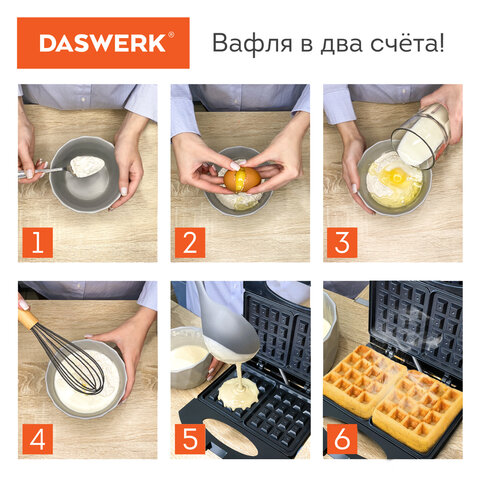 DASWERK®

Вафля в два счёта!

1

2

3

4

5

6