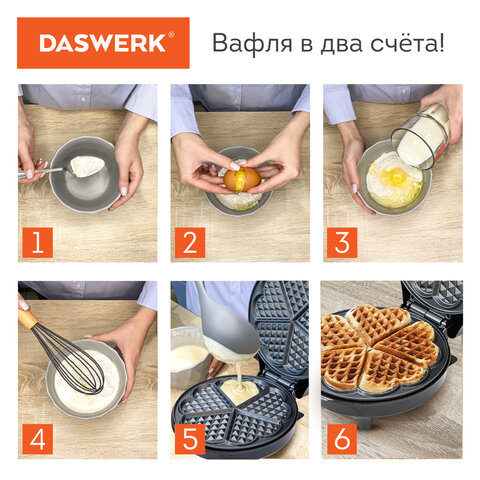 DASWERK®

Вафля в два счёта!

1

2

3

4

5

6