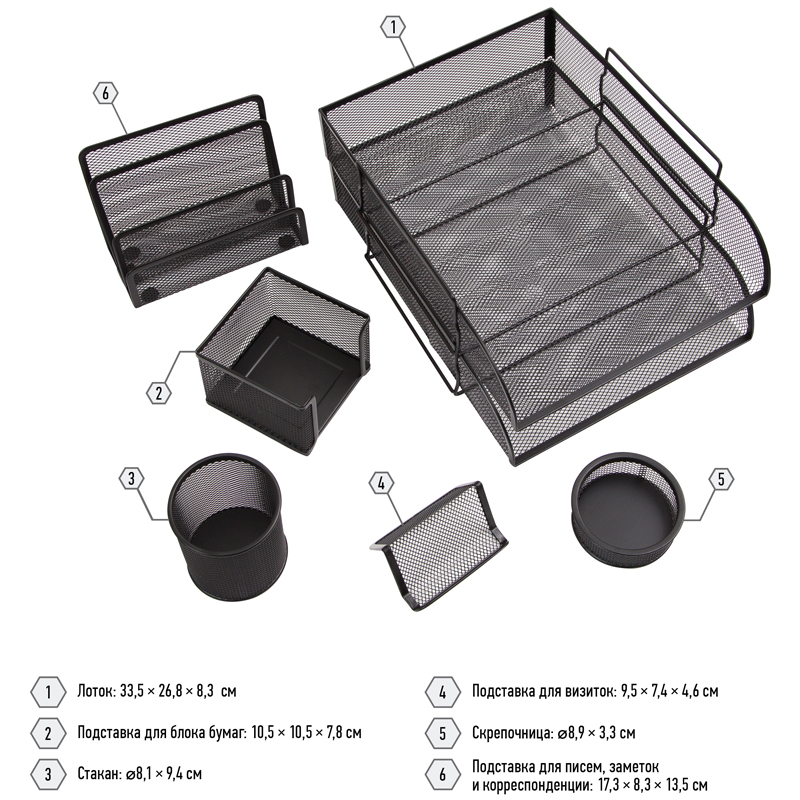 1

6

2

3

4

5

1 Лоток: 33,5 × 26,8 × 8,3 см

2 Подставка для блока бумаг: 10,5 × 10,5 × 7,8 см

3 Стакан: ⌀8,1 × 9,4 см

4 Подставка для визиток: 9,5 × 7,4 × 4,6 см

5 Скрепочница: ⌀8,9 × 3,3 см

6 Подставка для писем, заметок и корреспонденции: 17,3 × 8,3 × 13,5 см