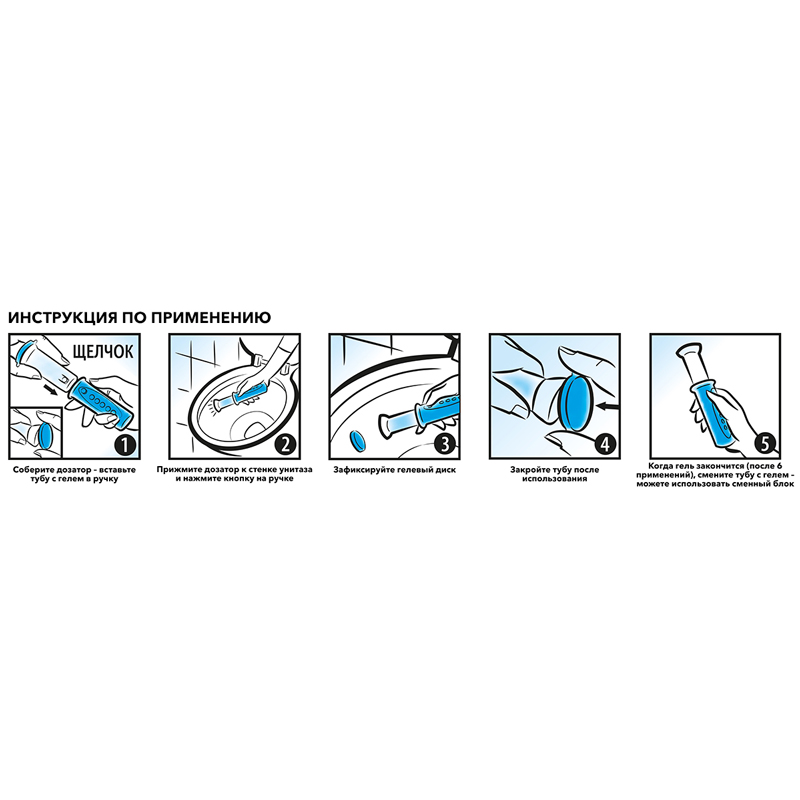 ИНСТРУКЦИЯ ПО ПРИМЕНЕНИЮ

ЩЕЛЧОК

1

Соберите дозатор - вставьте тубу с гелем в ручку

2

Прижмите дозатор к стенке унитаза и нажмите кнопку на ручке

3

Зафиксируйте гелевый диск

4

Закройте тубу после использования

5

Когда гель закончится (после 6 применений), смените тубу с гелем - можете использовать сменный блок