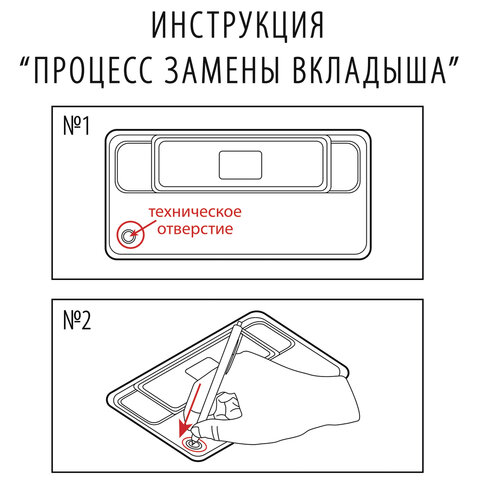 ИНСТРУКЦИЯ
“ПРОЦЕСС ЗАМЕНЫ ВКЛАДЫША”

№1

техническое отверстие

№2