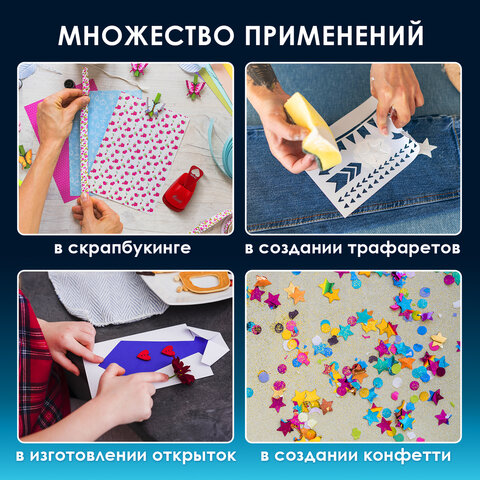 МНОЖЕСТВО ПРИМЕНЕНИЙ

в скрапбукинге

в создании трафаретов

в изготовлении открыток

в создании конфетти