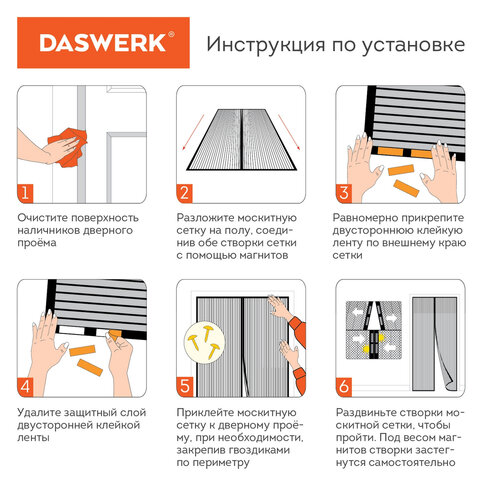 DASWERK®

Инструкция по установке

1

Очистите поверхность наличников дверного проёма

2

Разложите москитную сетку на полу, соединив обе створки сетки с помощью магнитов

3

Равномерно прикрепите двустороннюю клейкую ленту по внешнему краю сетки

4

Удалите защитный слой двусторонней клейкой ленты

5

Приклейте москитную сетку к дверному проёму, при необходимости, закрепив гвоздиками по периметру

6

Раздвиньте створки москитной сетки, чтобы пройти. Под весом магнитов створки застегнутся самостоятельно