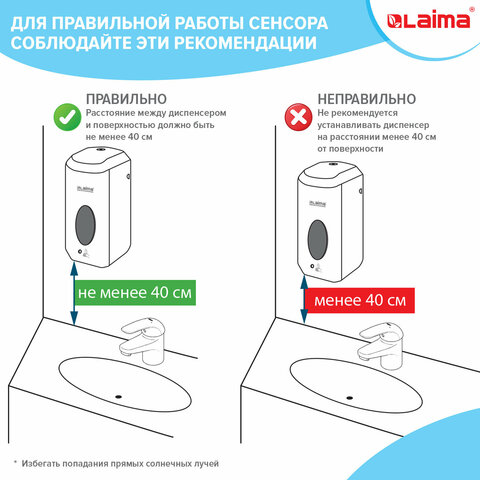 ДЛЯ ПРАВИЛЬНОЙ РАБОТЫ СЕНСОРА СОБЛЮДАЙТЕ ЭТИ РЕКОМЕНДАЦИИ

Laima®

ПРАВИЛЬНО
Расстояние между диспенсером и поверхностью должно быть не менее 40 см

Laima

не менее 40 см

НЕПРАВИЛЬНО
Не рекомендуется устанавливать диспенсер на расстоянии менее 40 см от поверхности

Laima

менее 40 см

* Избегать попадания прямых солнечных лучей