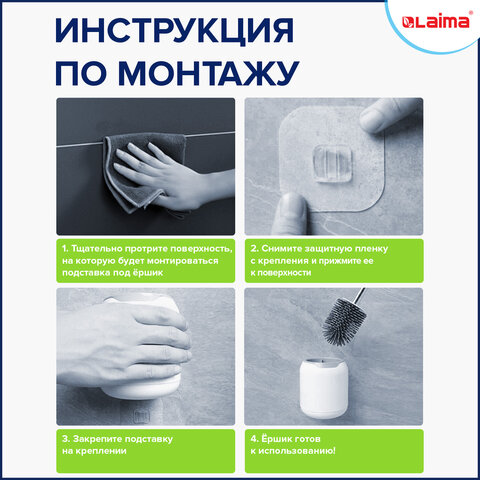 Laima®

ИНСТРУКЦИЯ ПО МОНТАЖУ

1. Тщательно протрите поверхность, на которую будет монтироваться подставка под ёршик

2. Снимите защитную пленку с крепления и прижмите ее к поверхности

3. Закрепите подставку на креплении

4. Ёршик готов к использованию!