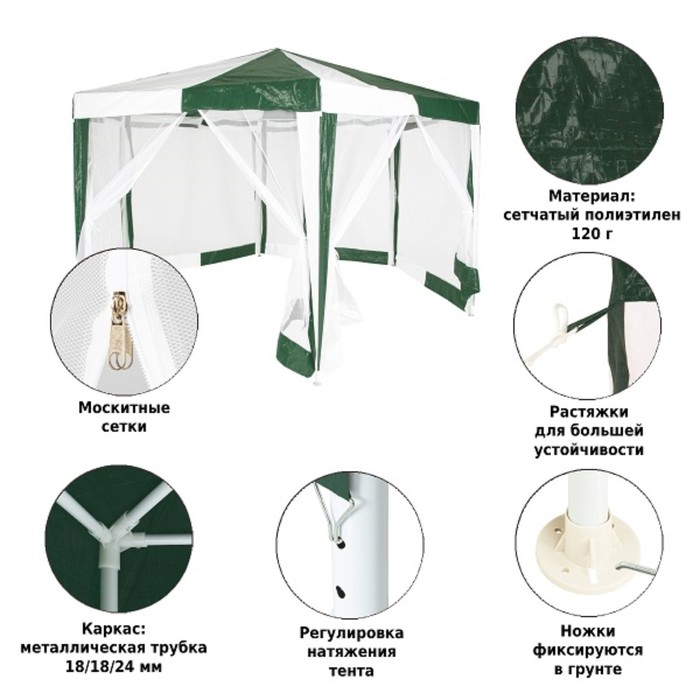 Материал:
сетчатый полиэтилен
120 г

Москитные
сетки

Растяжки
для большей
устойчивости

Каркас:
металлическая трубка
18/18/24 мм

Регулировка
натяжения
тента

Ножки
фиксируются
в грунте