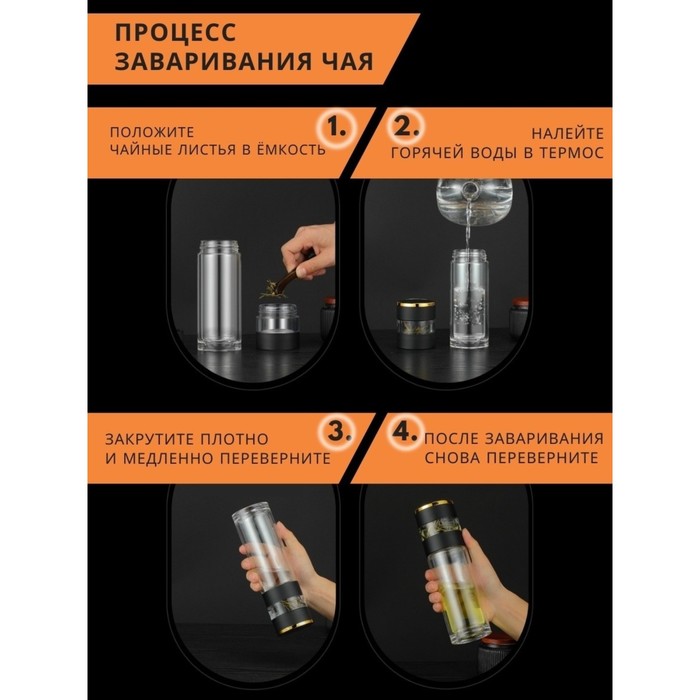 ПРОЦЕСС ЗАВАРИВАНИЯ ЧАЯ

ПОЛОЖИТЕ ЧАЙНЫЕ ЛИСТЬЯ В ЁМКОСТЬ

1.

2.

НАЛЕЙТЕ ГОРЯЧЕЙ ВОДЫ В ТЕРМОС

ЗАКРУТИТЕ ПЛОТНО И МЕДЛЕННО ПЕРЕВЕРНИТЕ

3.

4.

ПОСЛЕ ЗАВАРИВАНИЯ СНОВА ПЕРЕВЕРНИТЕ