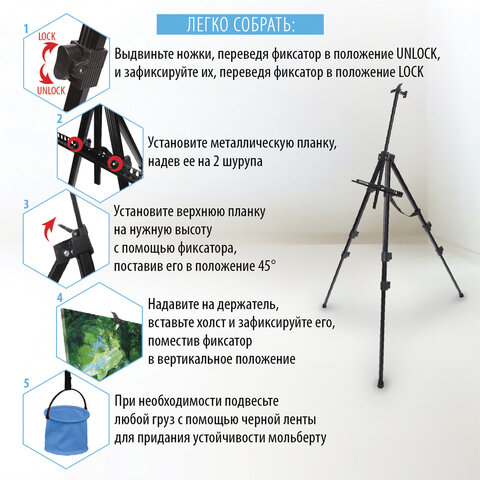 ЛЕГКО СОБРАТЬ:

1

LOCK

UNLOCK

Выдвиньте ножки, переведя фиксатор в положение UNLOCK, и зафиксируйте их, переведя фиксатор в положение LOCK

2

Установите металлическую планку, надев ее на 2 шурупа

3

Установите верхнюю планку на нужную высоту с помощью фиксатора, поставив его в положение 45°

4

Надавите на держатель, вставьте холст и зафиксируйте его, поместив фиксатор в вертикальное положение

5

При необходимости подвесьте любой груз с помощью черной ленты для придания устойчивости мольберту